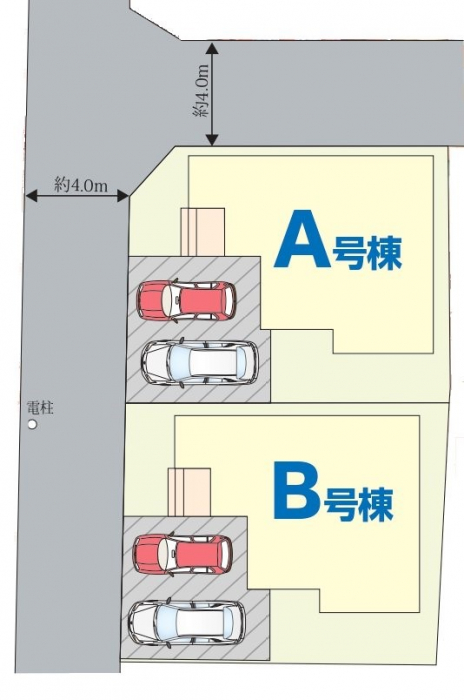 約4.0m

約4.0m

A号棟

電柱

B号棟